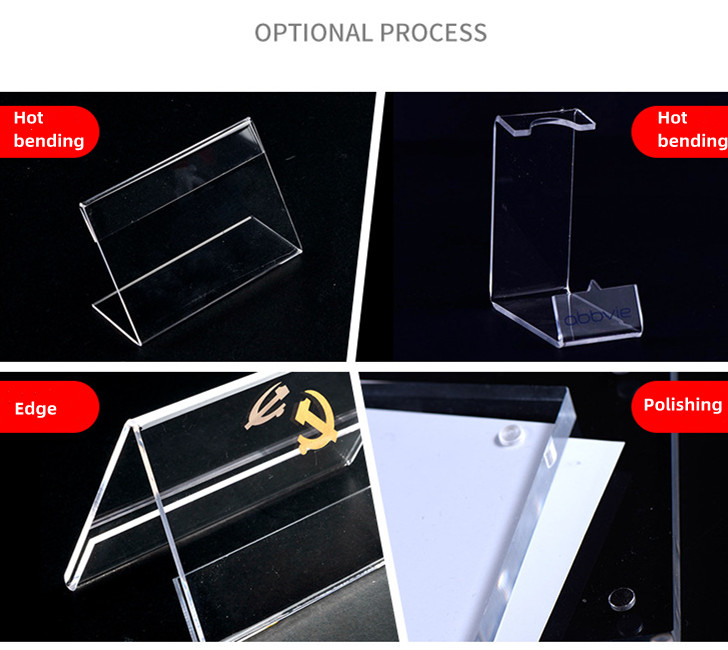 OPTIONAL PROCESS

Hot bending

Hot bending

abbvie

Edge

Polishing